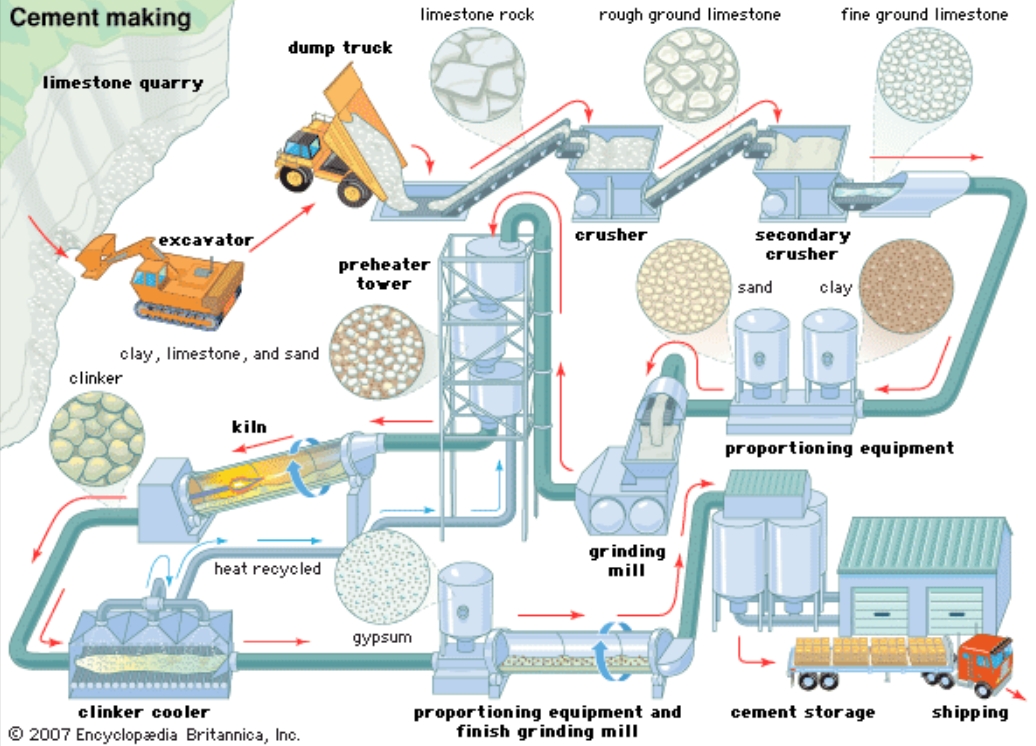 Cement making

limestone quarry

dump truck

limestone rock

rough ground limestone

fine ground limestone

excavator

crusher

secondary crusher

preheater tower

sand

clay

clay, limestone, and sand

clinker

kiln

proportioning equipment

grinding mill

heat recycled

gypsum

clinker cooler

proportioning equipment and finish grinding mill

cement storage

shipping

© 2007 Encyclopædia Britannica, Inc.